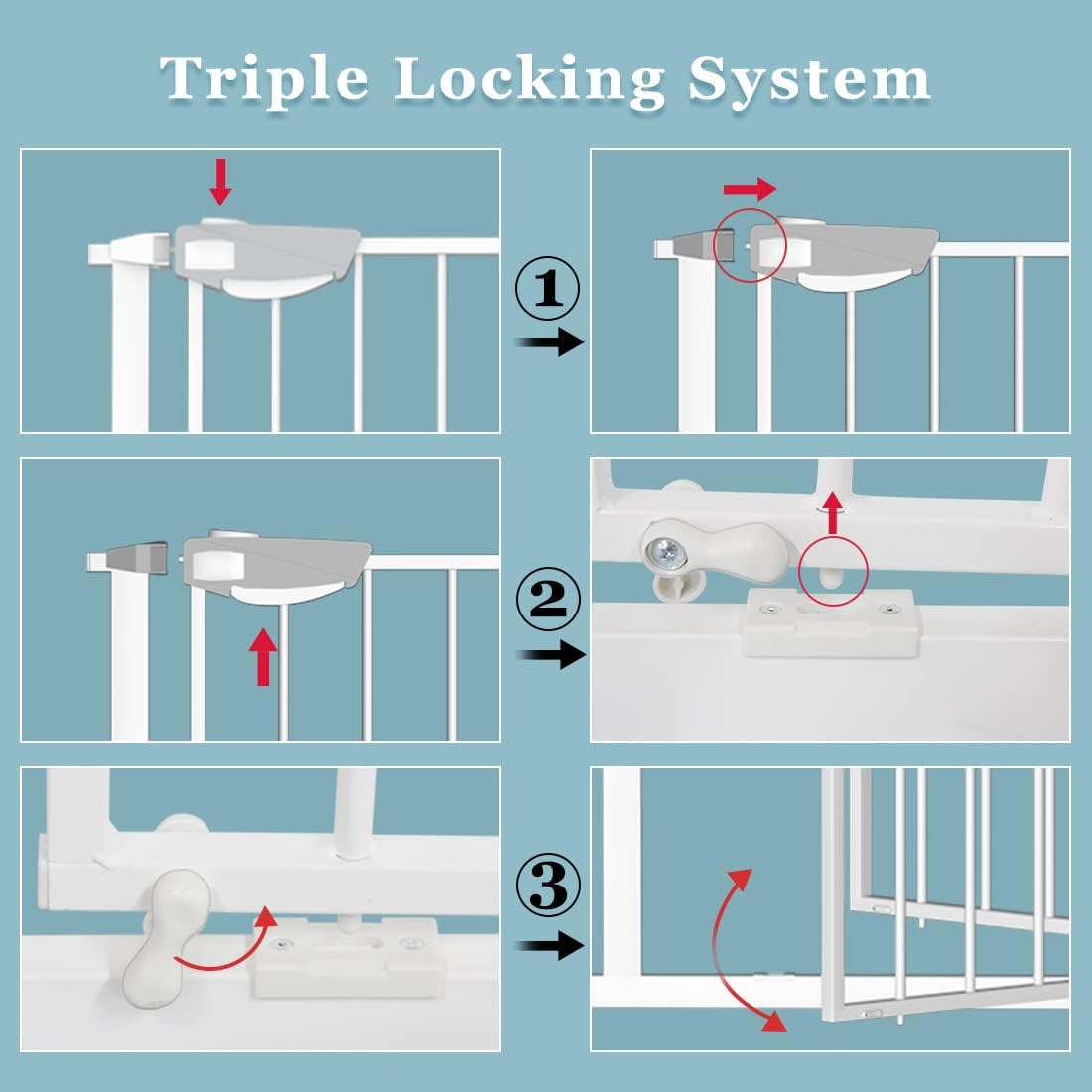 Triple Locking System

①

②

③